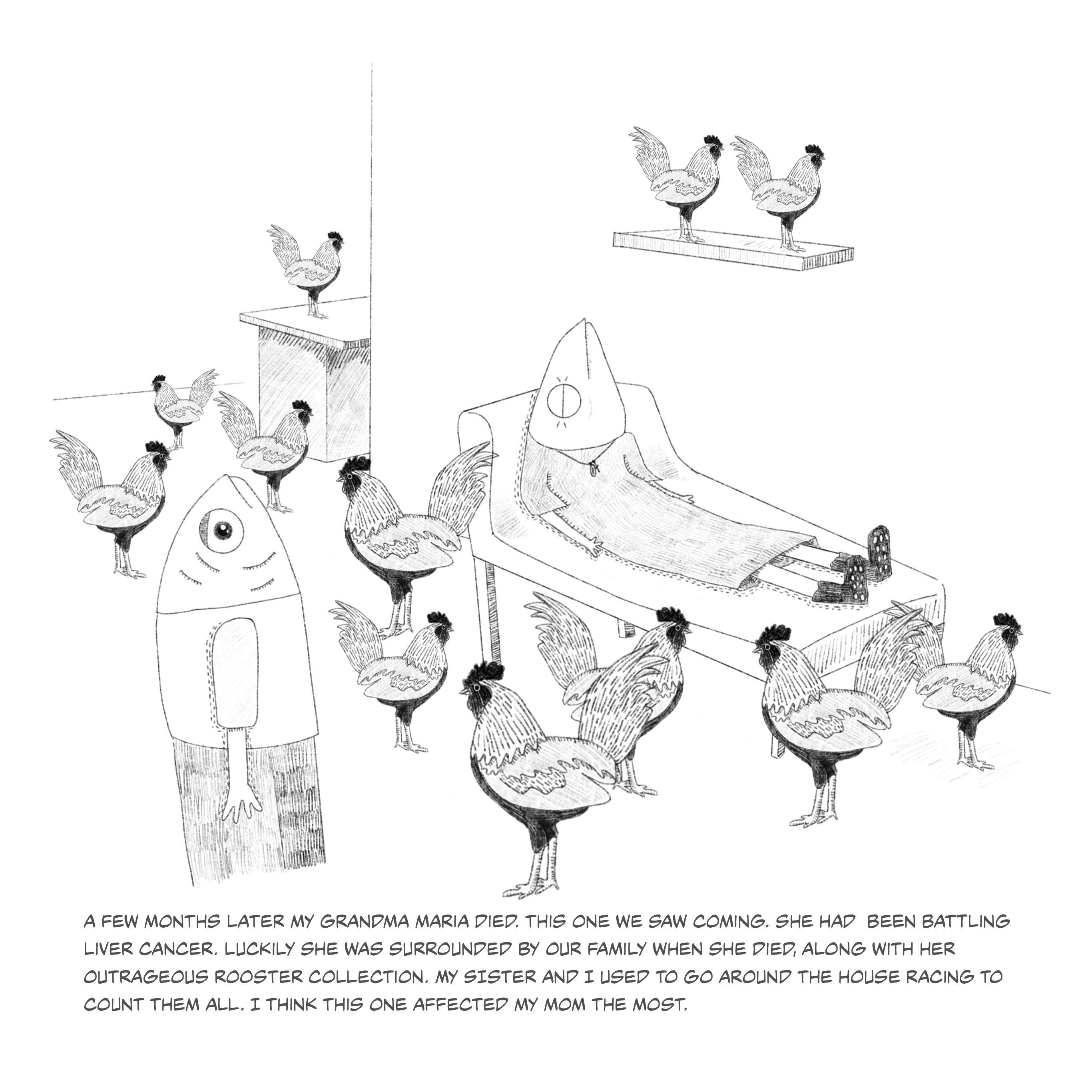 A FEW MONTHS LATER MY GRANDMA MARIA DIED. THIS ONE WE SAW COMING. SHE HAD BEEN BATTLING LIVER CANCER. LUCKILY SHE WAS SURROUNDED BY OUR FAMILY WHEN SHE DIED, ALONG WITH HER OUTRAGEOUS ROOSTER COLLECTION. MY SISTER AND I USED TO GO AROUND THE HOUSE RACING TO COUNT THEM ALL. I THINK THIS ONE AFFECTED MY MOM THE MOST.